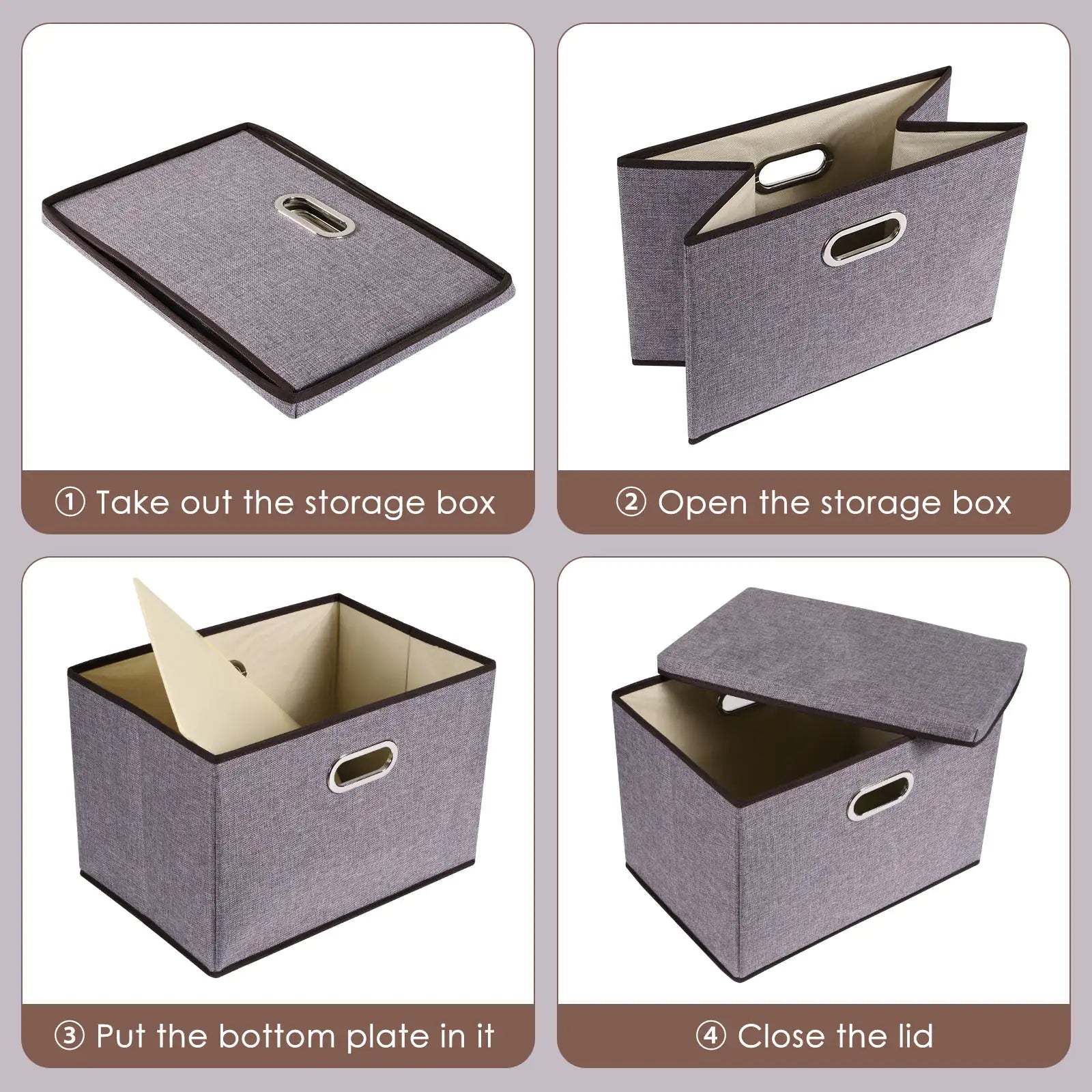 ① Take out the storage box

② Open the storage box

③ Put the bottom plate in it

④ Close the lid