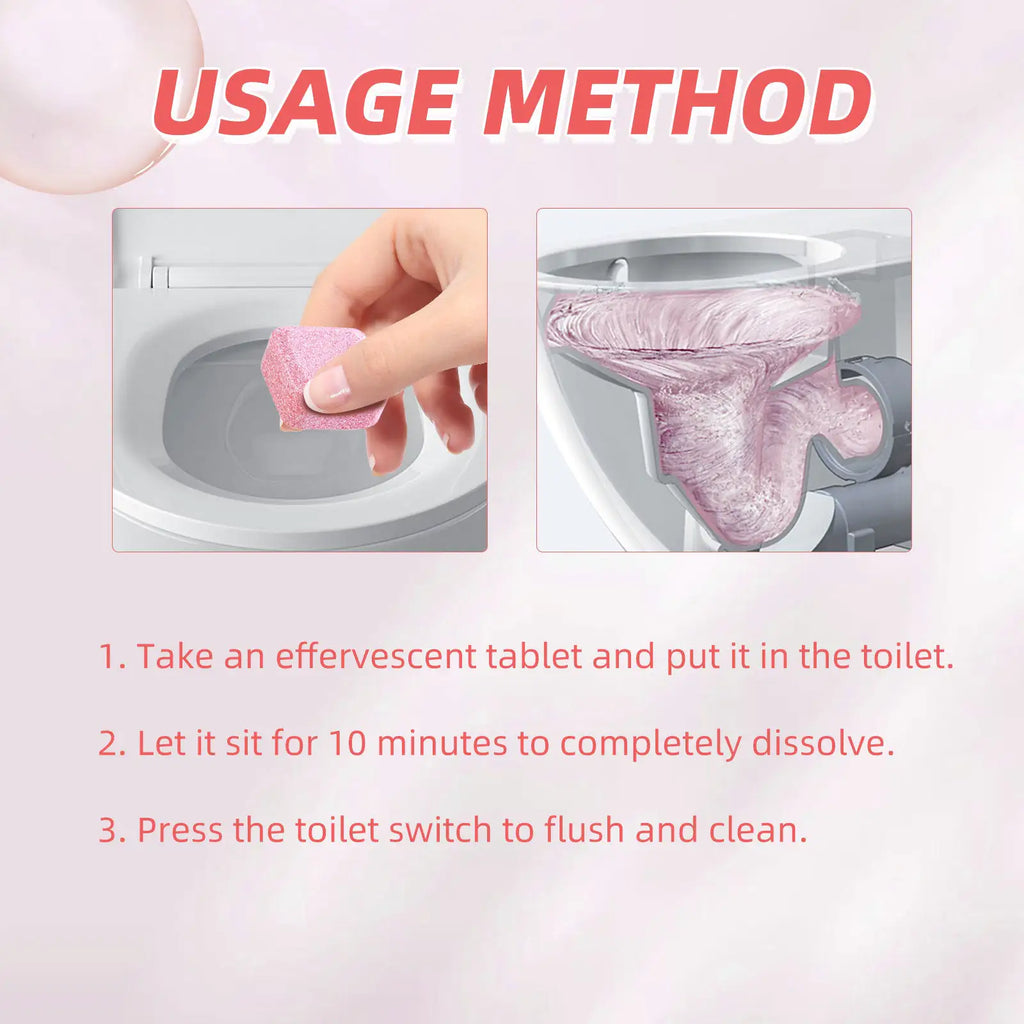 USAGE METHOD

1. Take an effervescent tablet and put it in the toilet.

2. Let it sit for 10 minutes to completely dissolve.

3. Press the toilet switch to flush and clean.